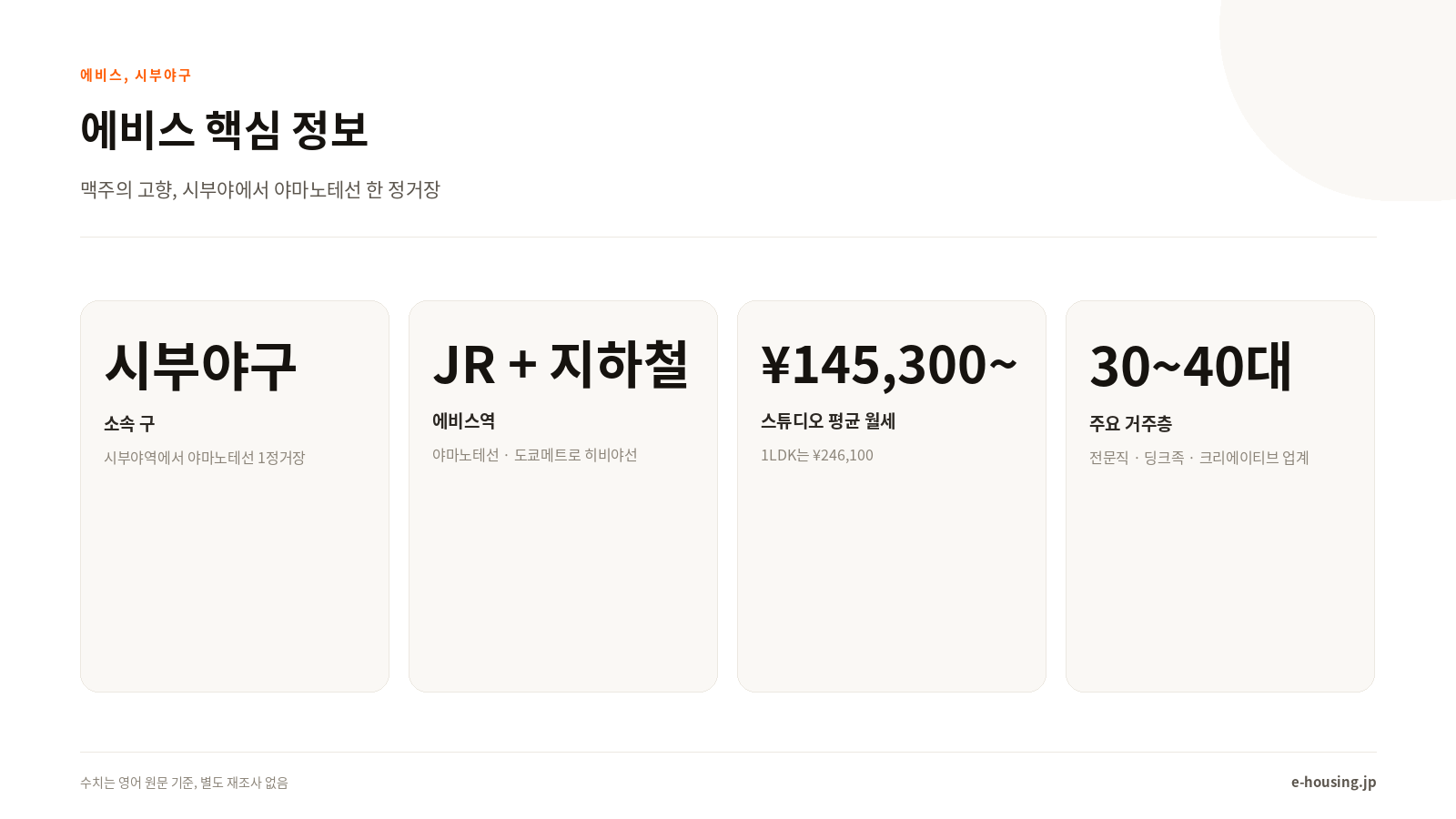 에비스, 시부야구

에비스 핵심 정보

맥주의 고향, 시부야에서 야마노테선 한 정거장

시부야구

소속 구

시부야역에서 야마노테선 1정거장

JR + 지하철

에비스역

야마노테선 · 도쿄메트로 히비야선

¥145,300~

스튜디오 평균 월세

1LDK는 ¥246,100

30~40대

주요 거주층

전문직 · 딩크족 · 크리에이티브 업계

수치는 영어 원문 기준, 별도 재조사 없음

e-housing.jp